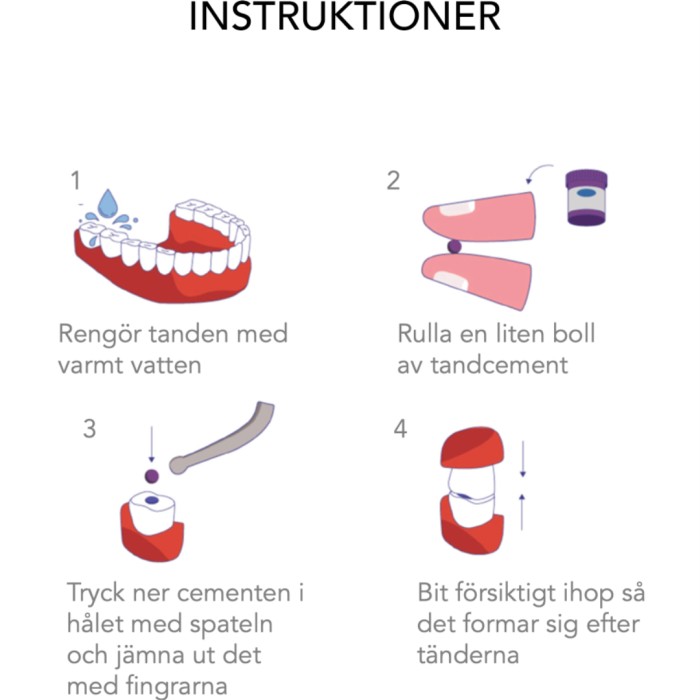 INSTRUKTIONER

1

Rengör tanden med varmt vatten

2

Rulla en liten boll av tandcement

3

Tryck ner cementen i hålet med spateln och jämna ut det med fingrarna

4

Bit försiktigt ihop så det formar sig efter tänderna