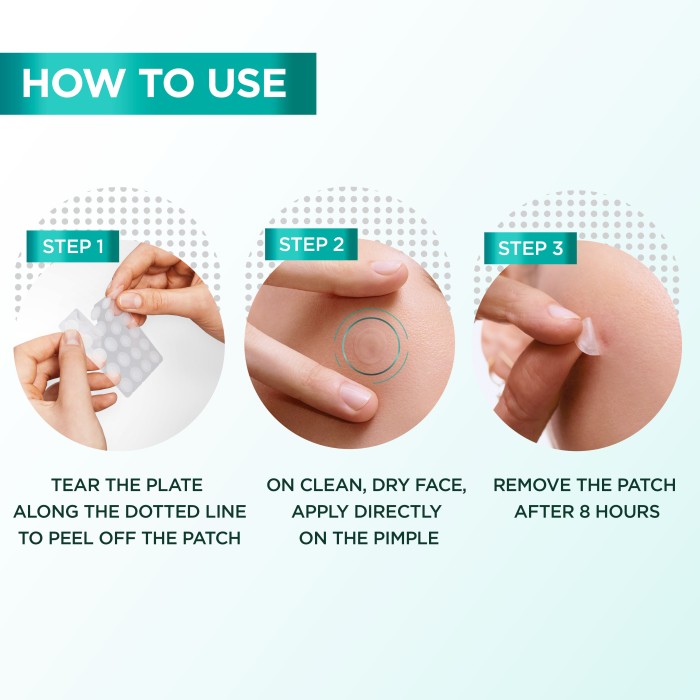 HOW TO USE

STEP 1

TEAR THE PLATE ALONG THE DOTTED LINE TO PEEL OFF THE PATCH

STEP 2

ON CLEAN, DRY FACE, APPLY DIRECTLY ON THE PIMPLE

STEP 3

REMOVE THE PATCH AFTER 8 HOURS