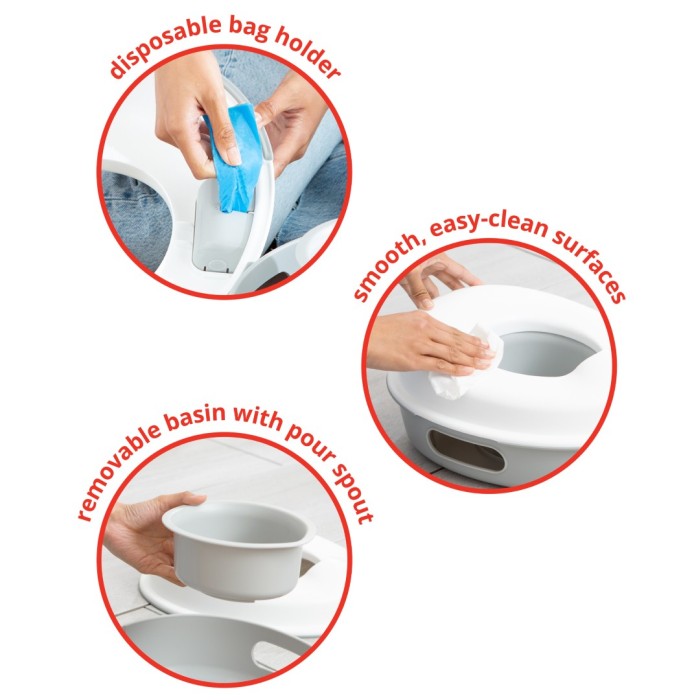 disposable bag holder

smooth, easy-clean surfaces

removable basin with pour spout